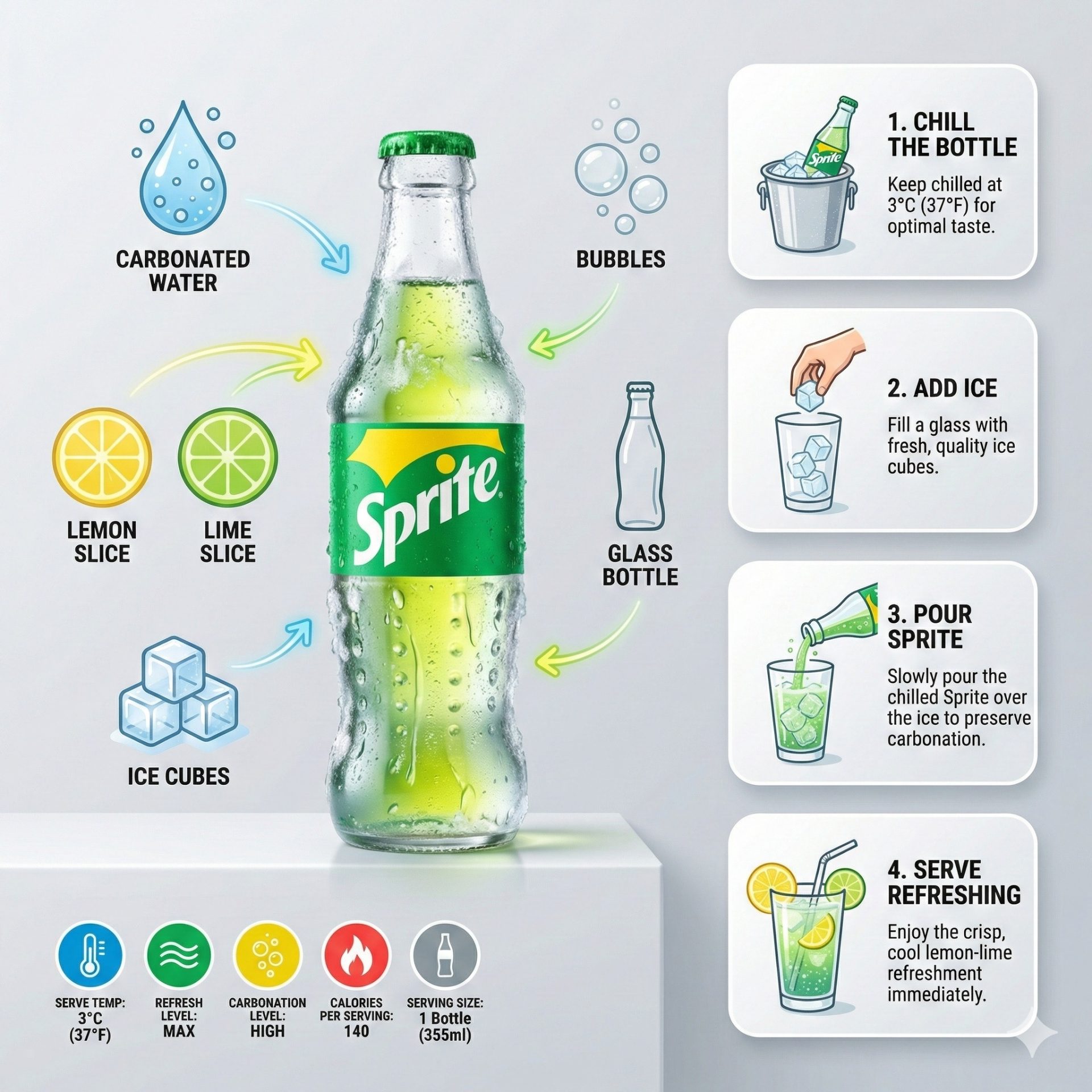 CARBONATED WATER

BUBBLES

LEMON SLICE

LIME SLICE

Sprite

GLASS BOTTLE

ICE CUBES

SERVE TEMP: 3°C (37°F)

REFRESH LEVEL: MAX

CARBONATION LEVEL: HIGH

CALORIES PER SERVING: 140

SERVING SIZE: 1 Bottle (355ml)

Sprite

1. CHILL THE BOTTLE

Keep chilled at 3°C (37°F) for optimal taste.

2. ADD ICE

Fill a glass with fresh, quality ice cubes.

3. POUR SPRITE

Slowly pour the chilled Sprite over the ice to preserve carbonation.

4. SERVE REFRESHING

Enjoy the crisp, cool lemon-lime refreshment immediately.