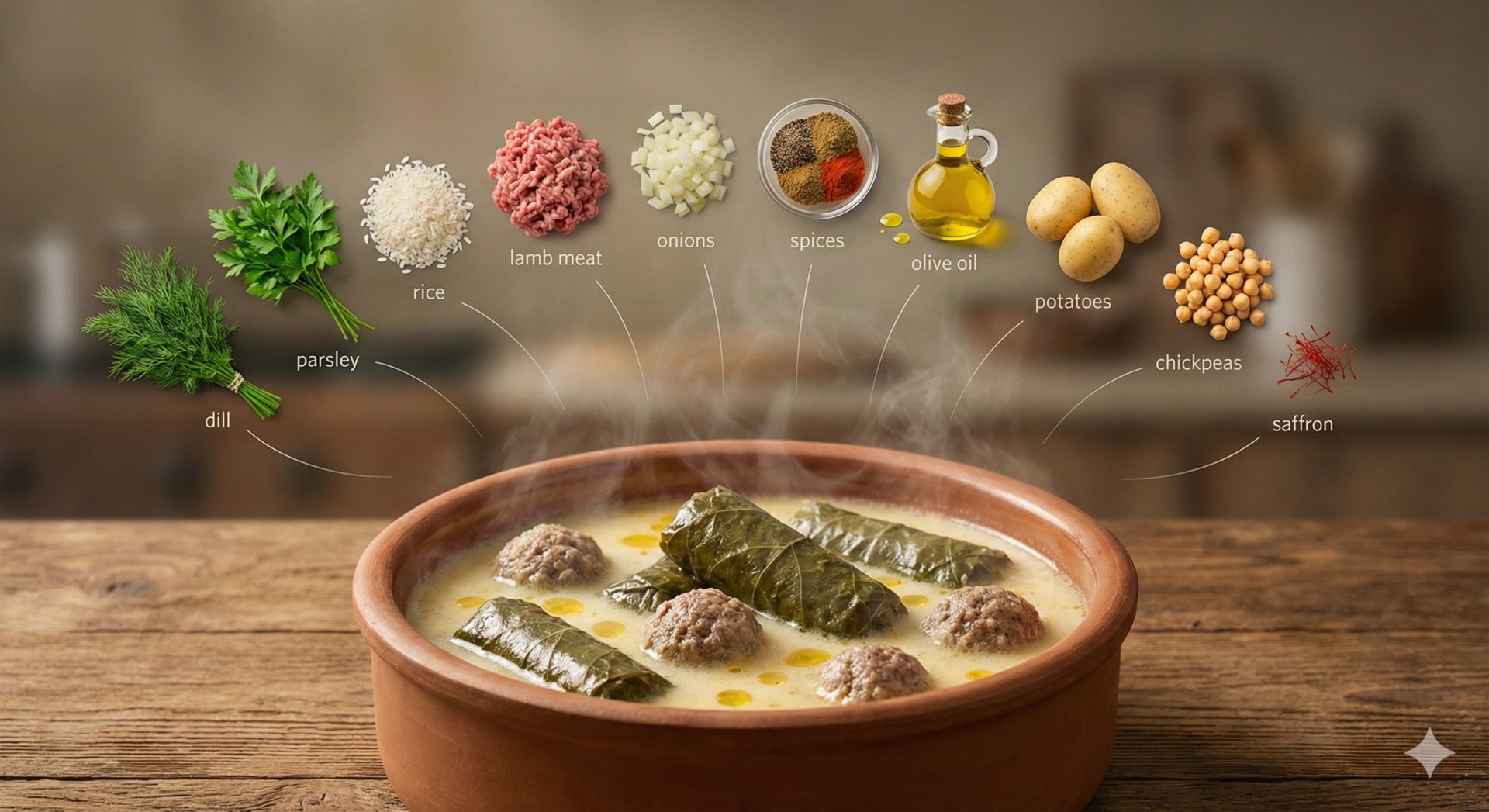 dill
parsley
rice
lamb meat
onions
spices
olive oil
potatoes
chickpeas
saffron